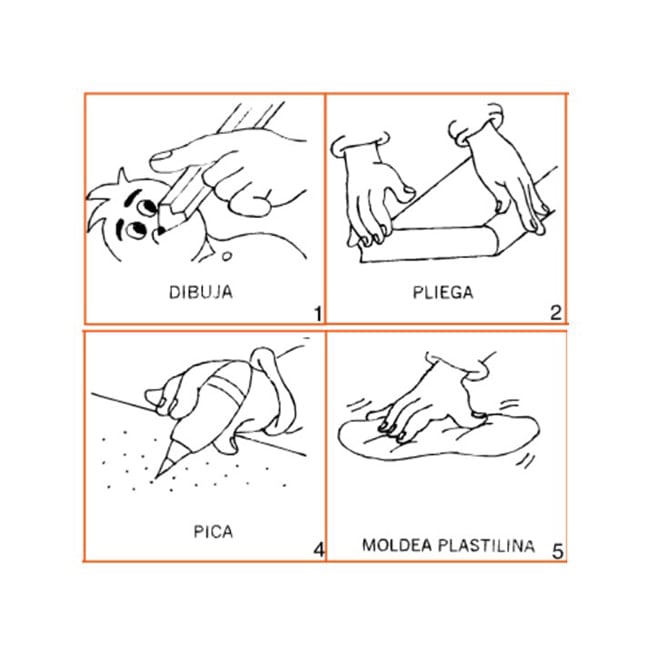 DIBUJA
1

PLIEGA
2

PICA
4

MOLDEA PLASTILINA
5