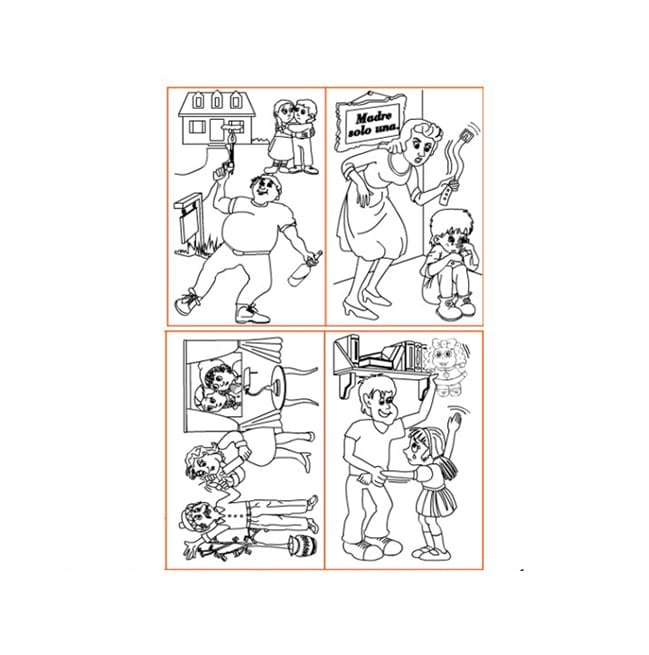 Madre solo una.