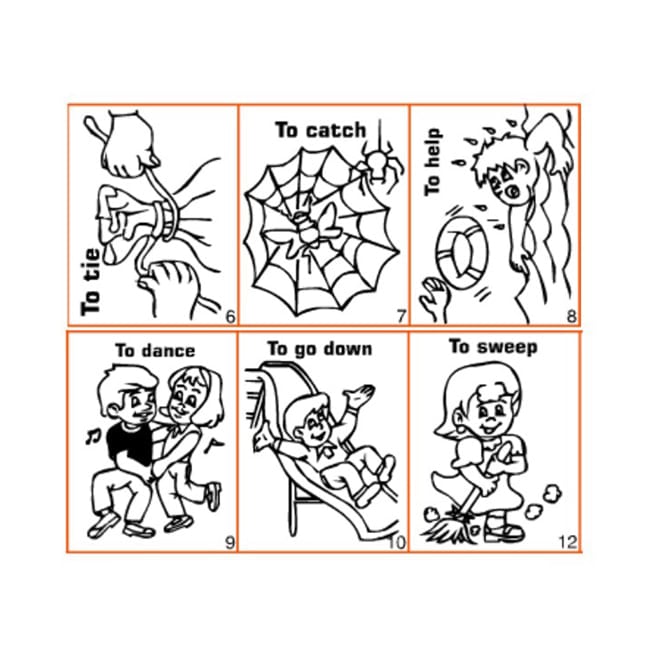 To tie
6

To catch
7

To help
8

To dance
9

To go down
10

To sweep
12