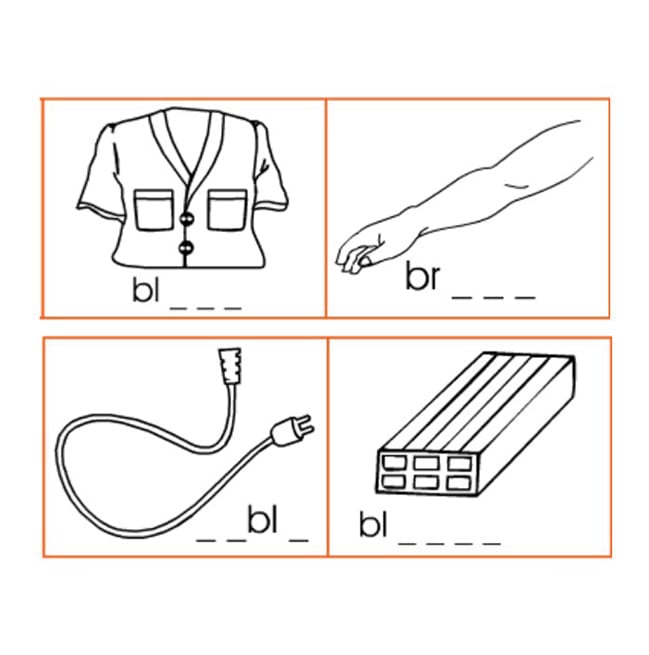 bl _ _ _

br _ _ _

_ _ bl _

bl _ _ _ _