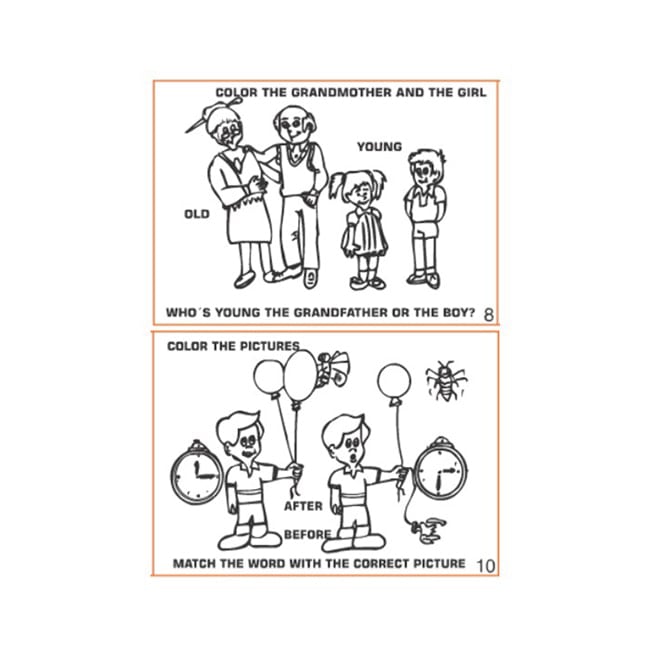 COLOR THE GRANDMOTHER AND THE GIRL

YOUNG

OLD

WHO´S YOUNG THE GRANDFATHER OR THE BOY? 8

COLOR THE PICTURES

AFTER

BEFORE

MATCH THE WORD WITH THE CORRECT PICTURE 10