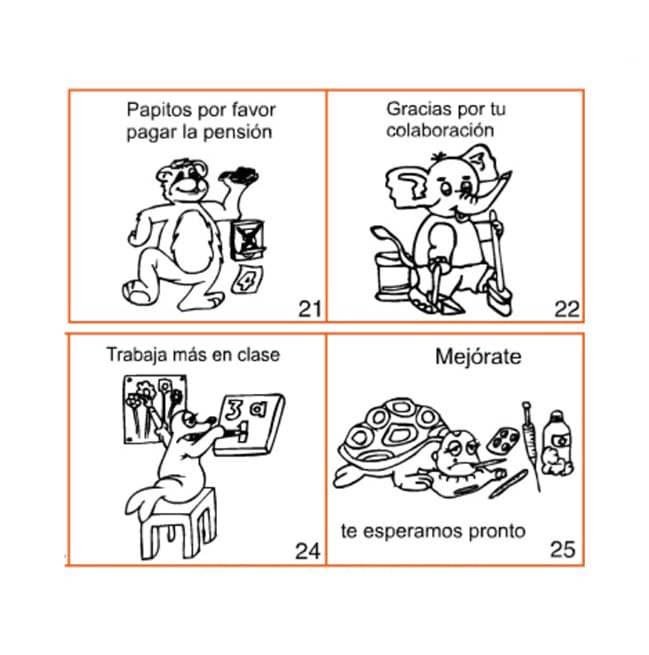 Papitos por favor pagar la pensión

4

21

Gracias por tu colaboración

22

Trabaja más en clase

3 a

24

Mejórate

te esperamos pronto

25