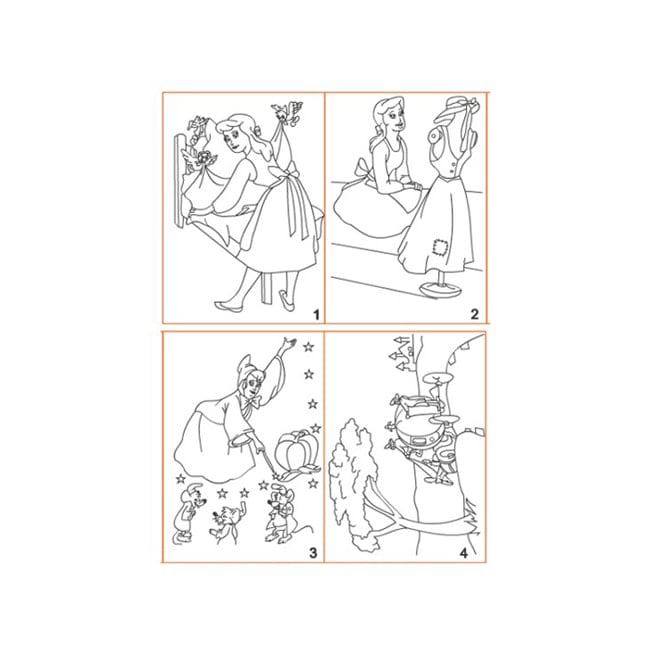 1

2

3

4