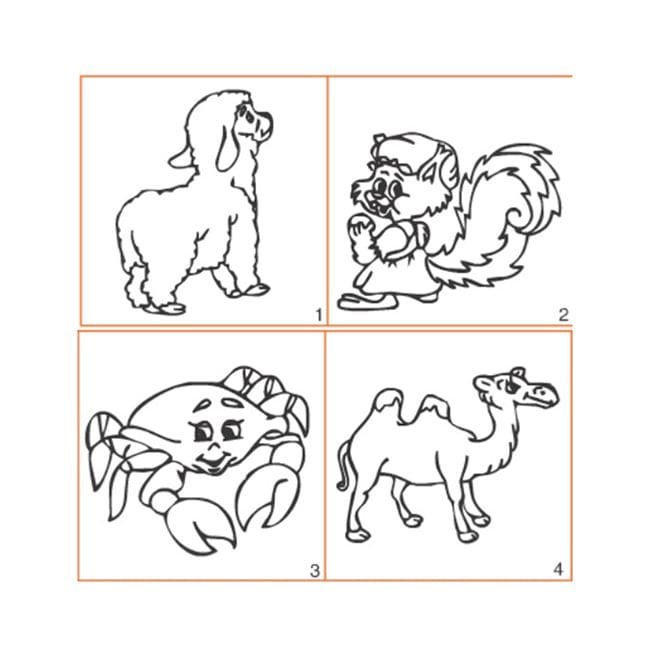 1
2
3
4