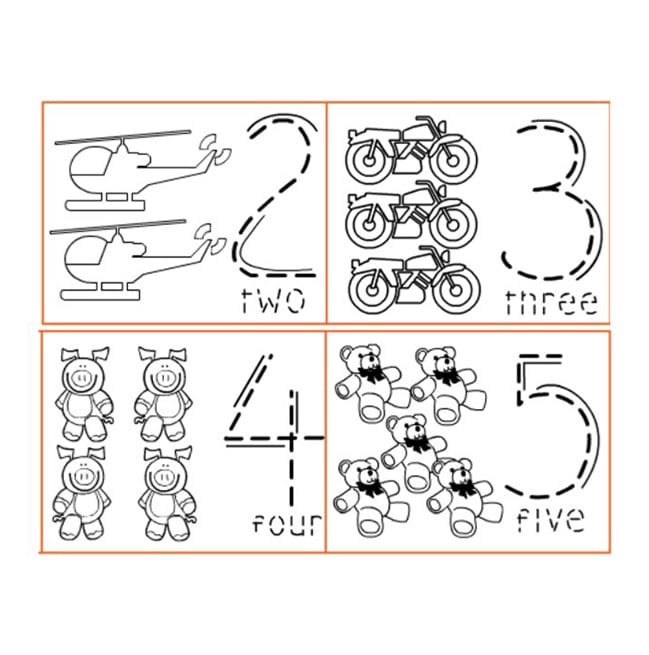 2
two

3
three

4
four

5
five