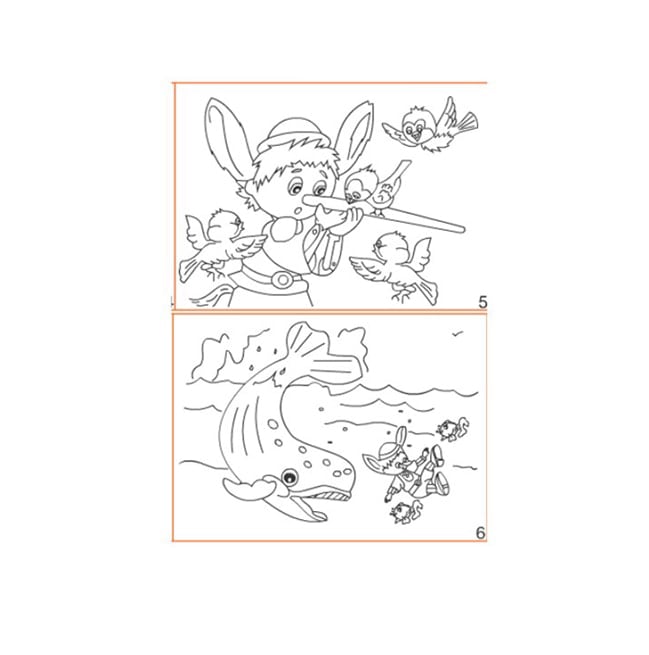 5

6