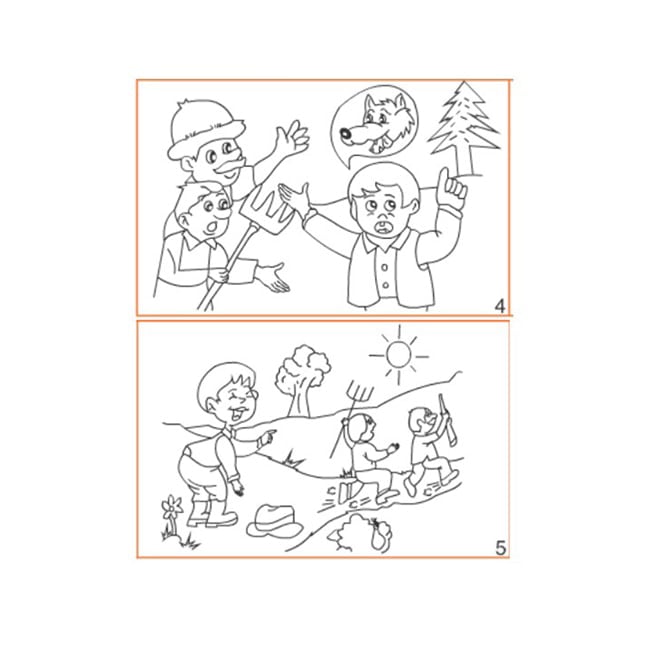 4

5